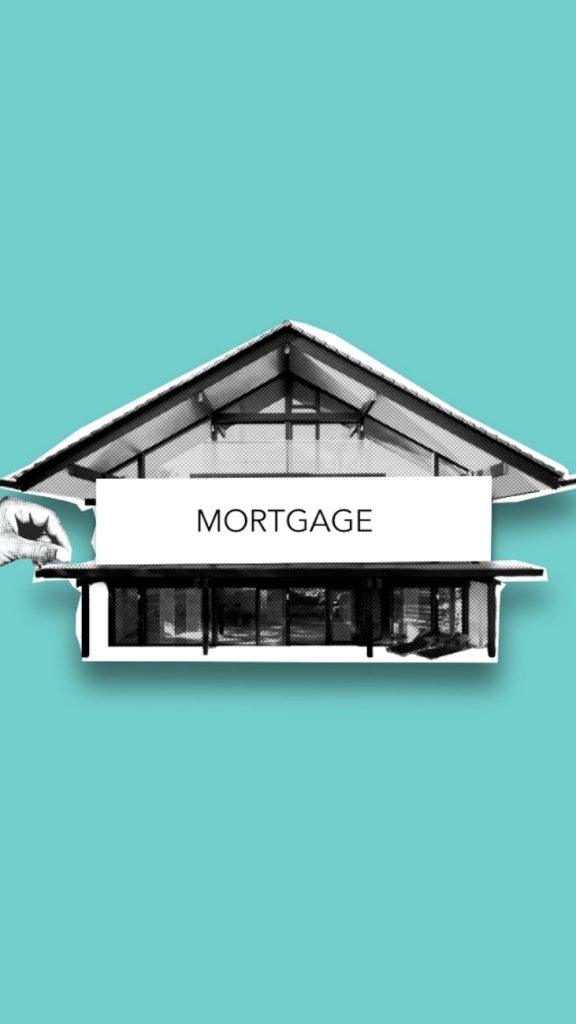 MORTGAGE